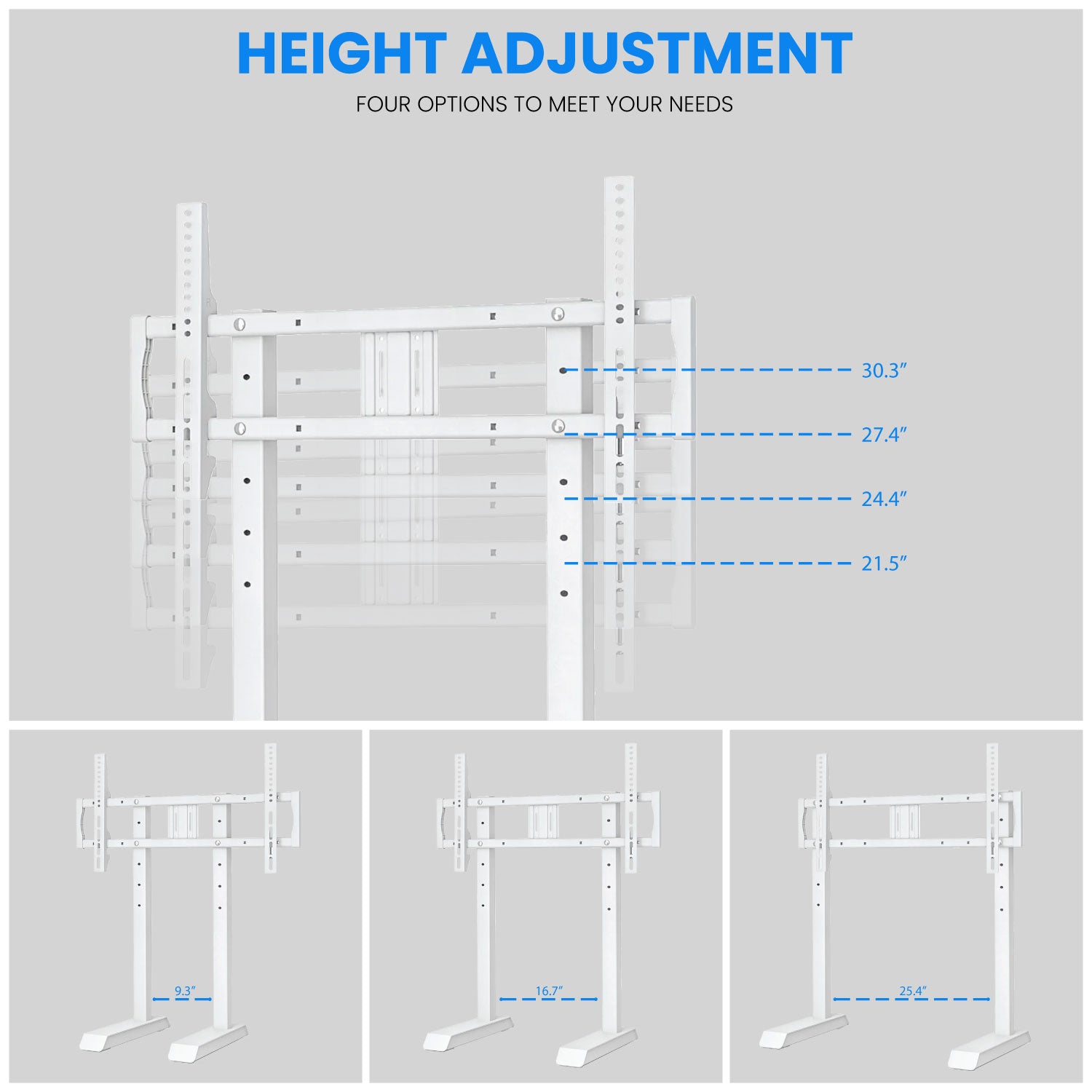 HEIGHT ADJUSTMENT

FOUR OPTIONS TO MEET YOUR NEEDS

30.3″

27.4″

24.4″

21.5″

9.3″

16.7″

25.4″